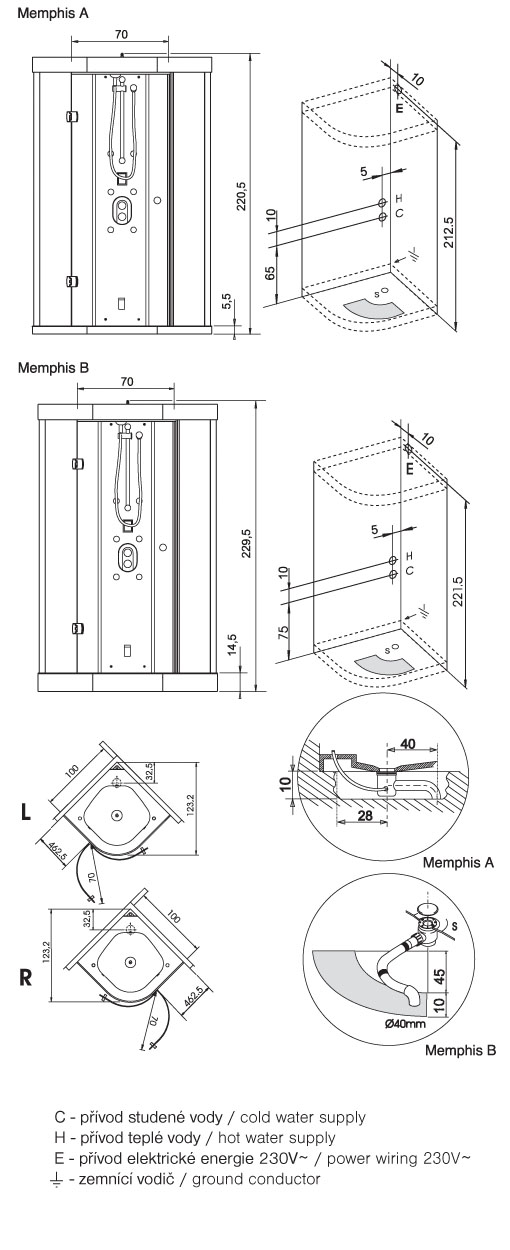 Memphis A

70

220,5

5,5

10

E

5

H

C

10

65

212,5

S

Memphis B

70

229,5

14,5

10

E

5

H

C

10

75

221,5

S

L

100

32,5

123,2

462,5

70

R

32,5

100

123,2

462,5

70

40

10

28

Memphis A

S

45

10

Ø40mm

Memphis B

C - přívod studené vody / cold water supply
H - přívod teplé vody / hot water supply
E - přívod elektrické energie 230V~ / power wiring 230V~
⏚ - zemnící vodič / ground conductor